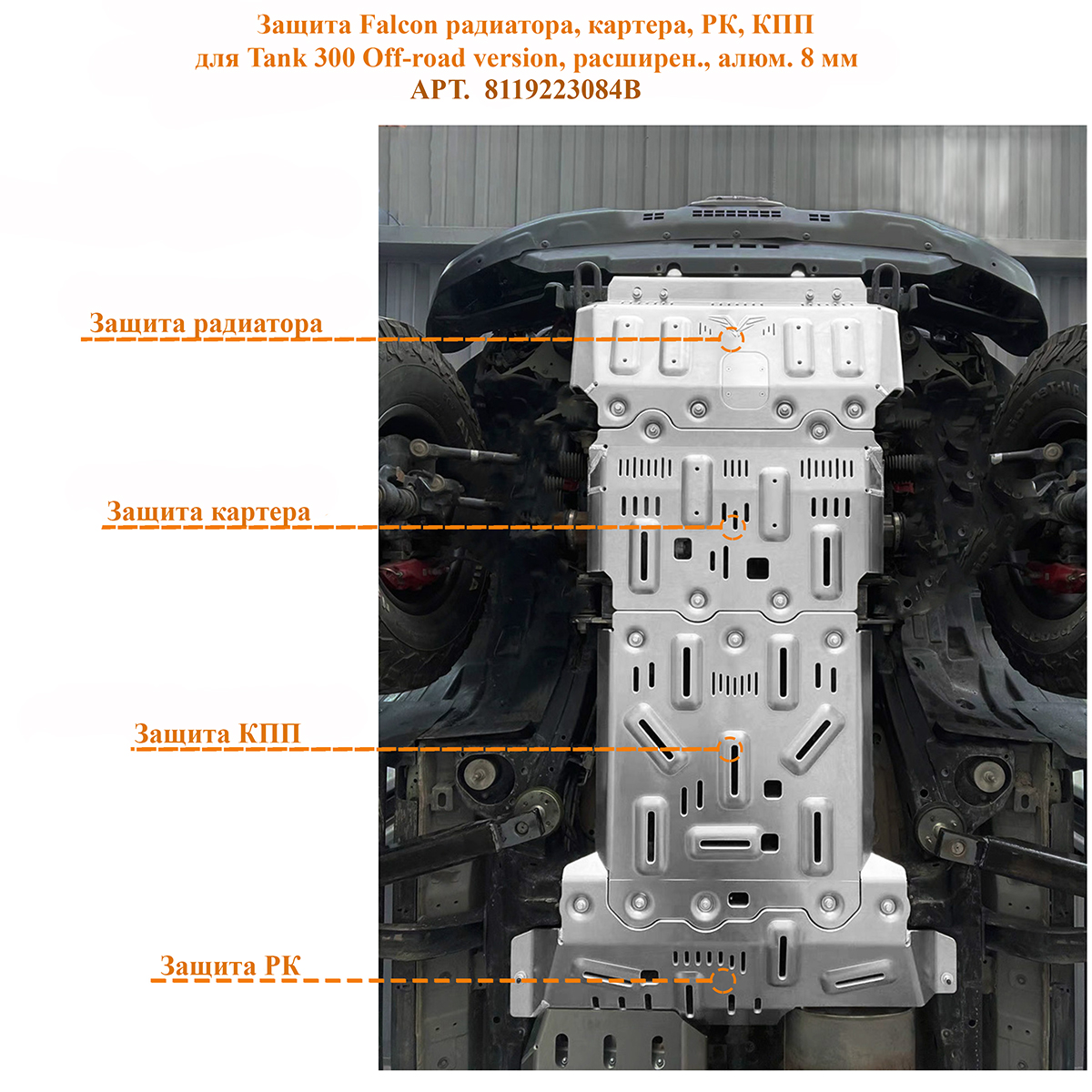 Защита Falcon радиатора, картера, РК, КПП
для Tank 300 Off-road version, расширен., алюм. 8 мм
АРТ. 8119223084B

Защита радиатора

Защита картера

Защита КПП

Защита РК