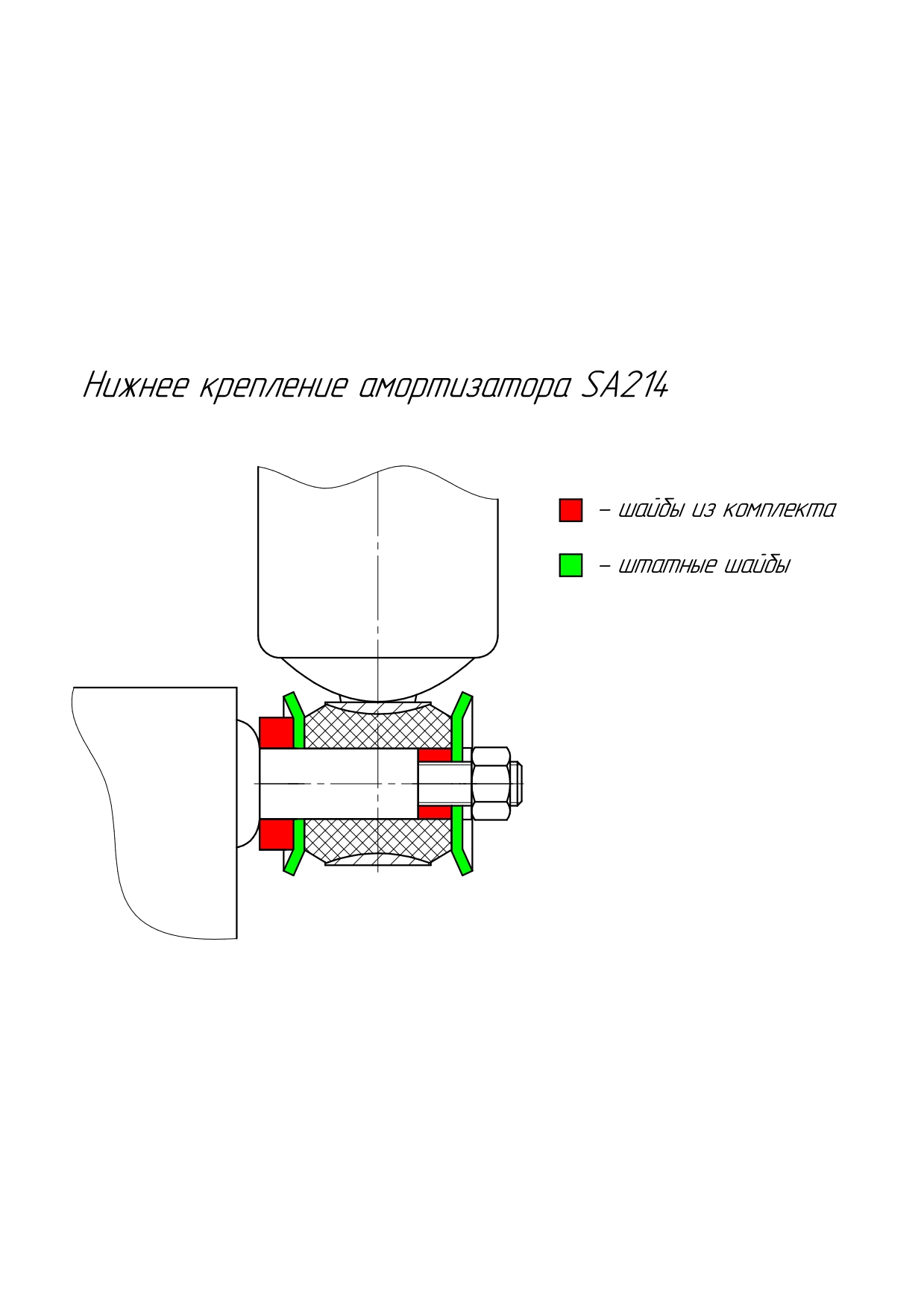 Нижнее крепление амортизатора SA214

– шайбы из комплекта

– штатные шайбы